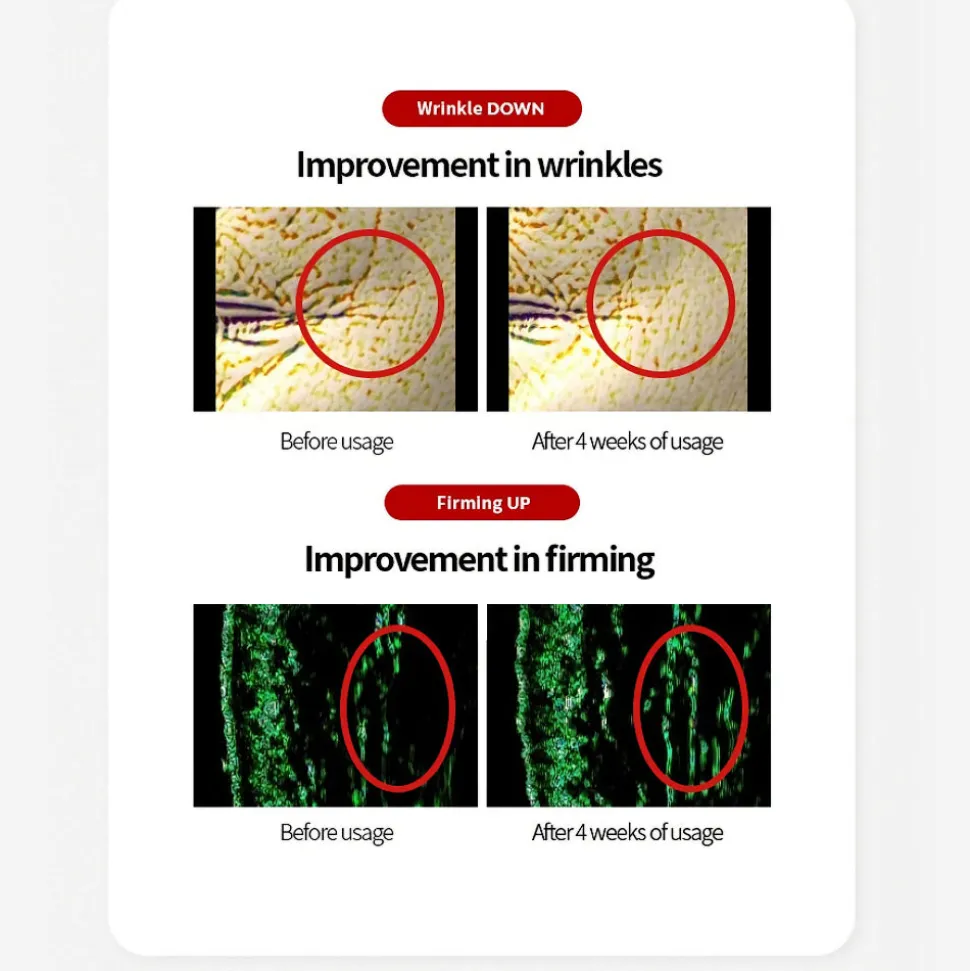 Wrinkle DOWN

Improvement in wrinkles

Before usage

After 4 weeks of usage

Firming UP

Improvement in firming

Before usage

After 4 weeks of usage