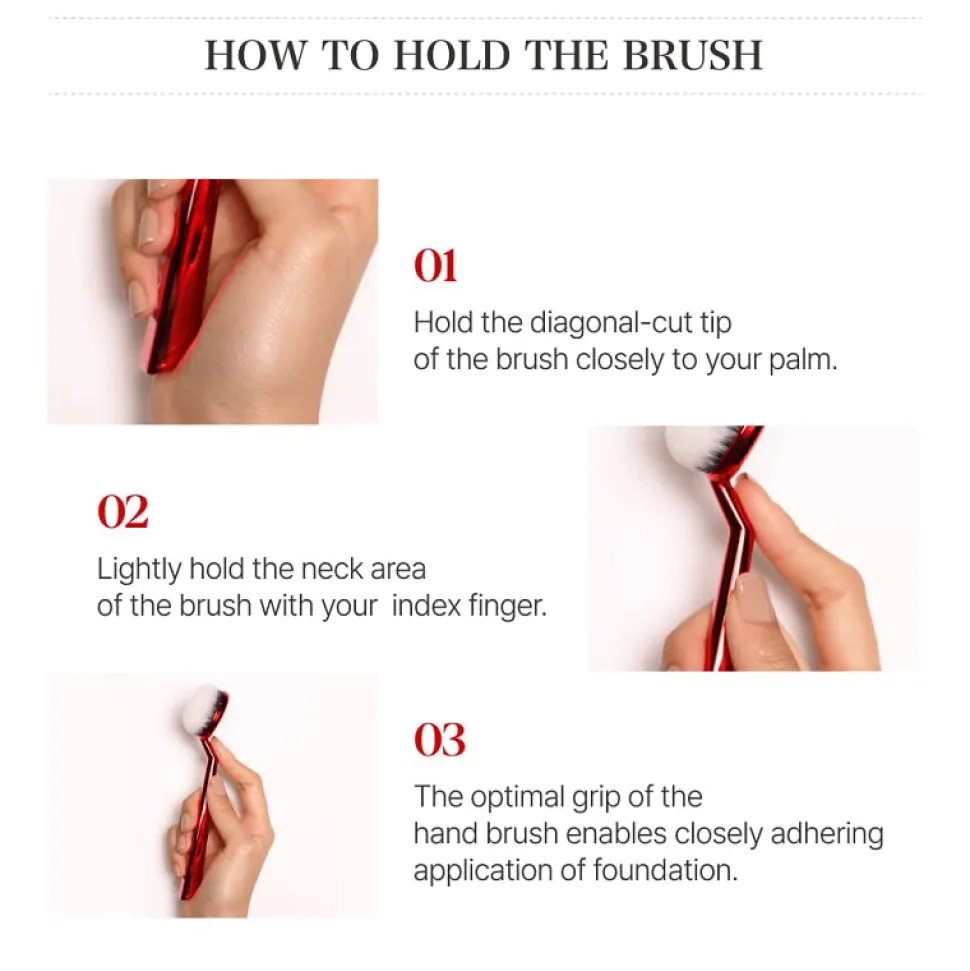 HOW TO HOLD THE BRUSH

01

Hold the diagonal-cut tip of the brush closely to your palm.

02

Lightly hold the neck area of the brush with your  index finger.

03

The optimal grip of the hand brush enables closely adhering application of foundation.