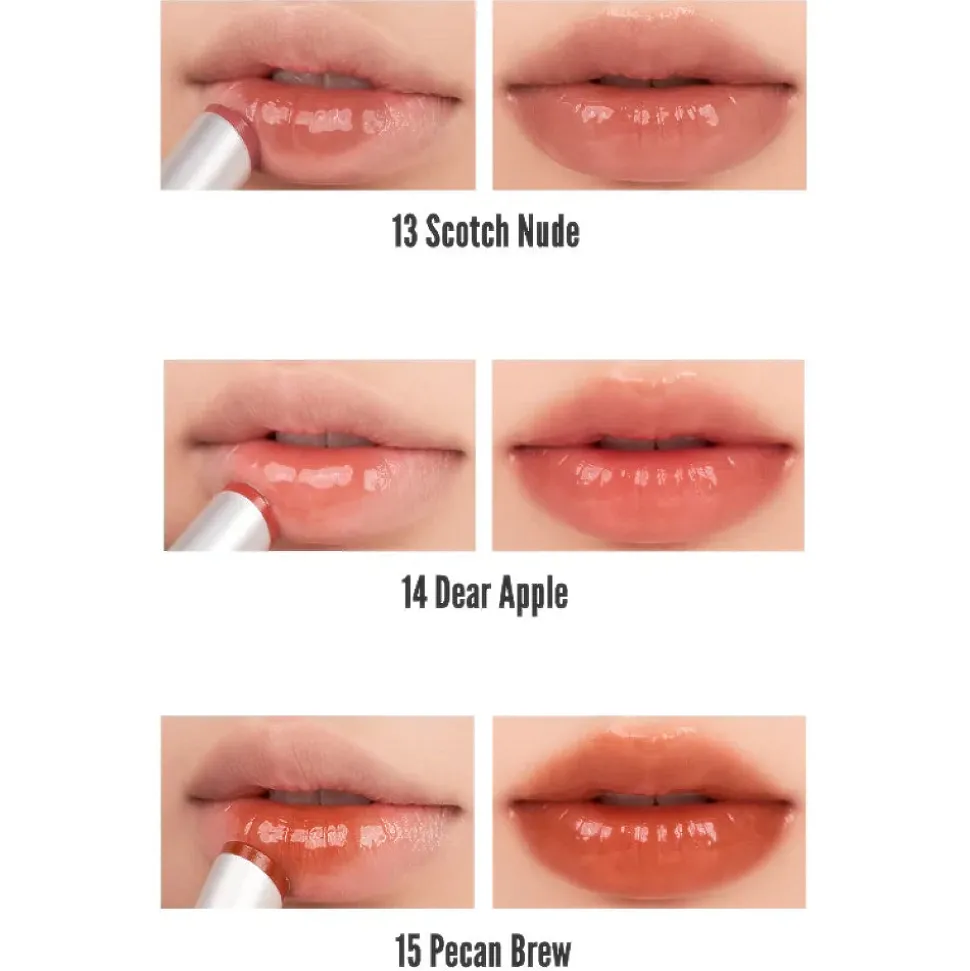 13 Scotch Nude

14 Dear Apple

15 Pecan Brew