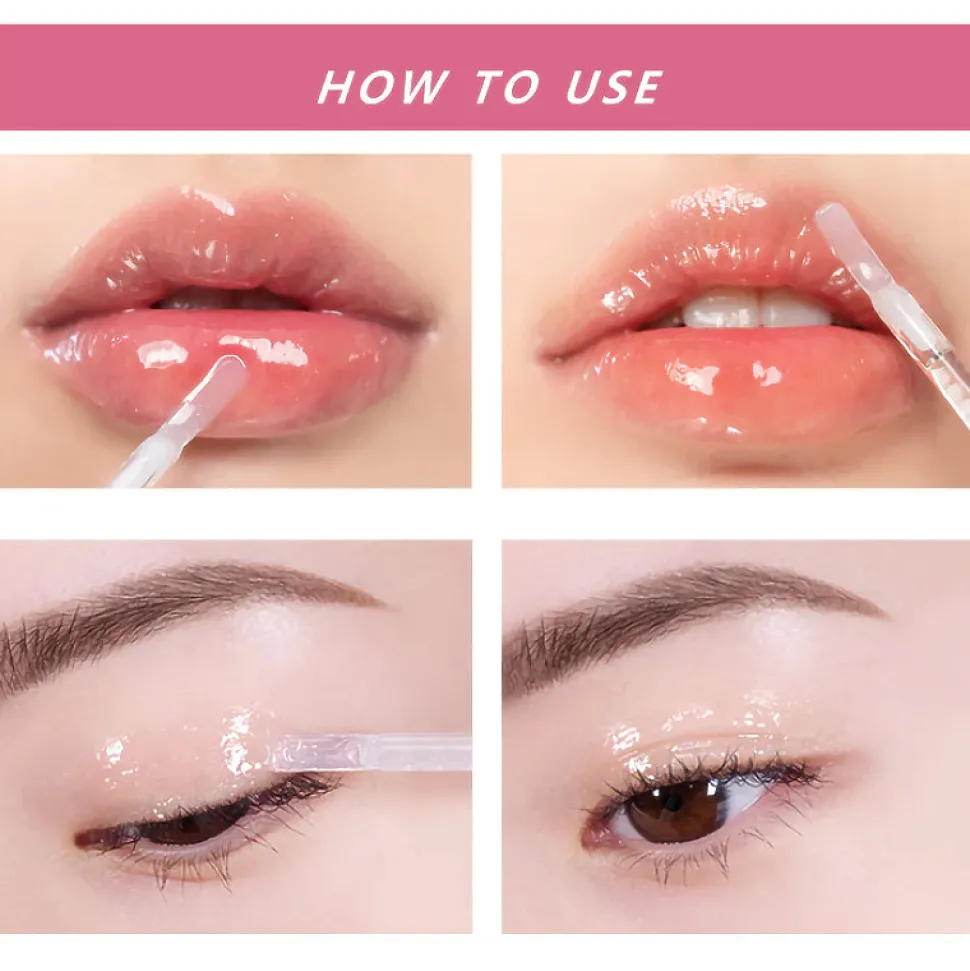 HOW TO USE