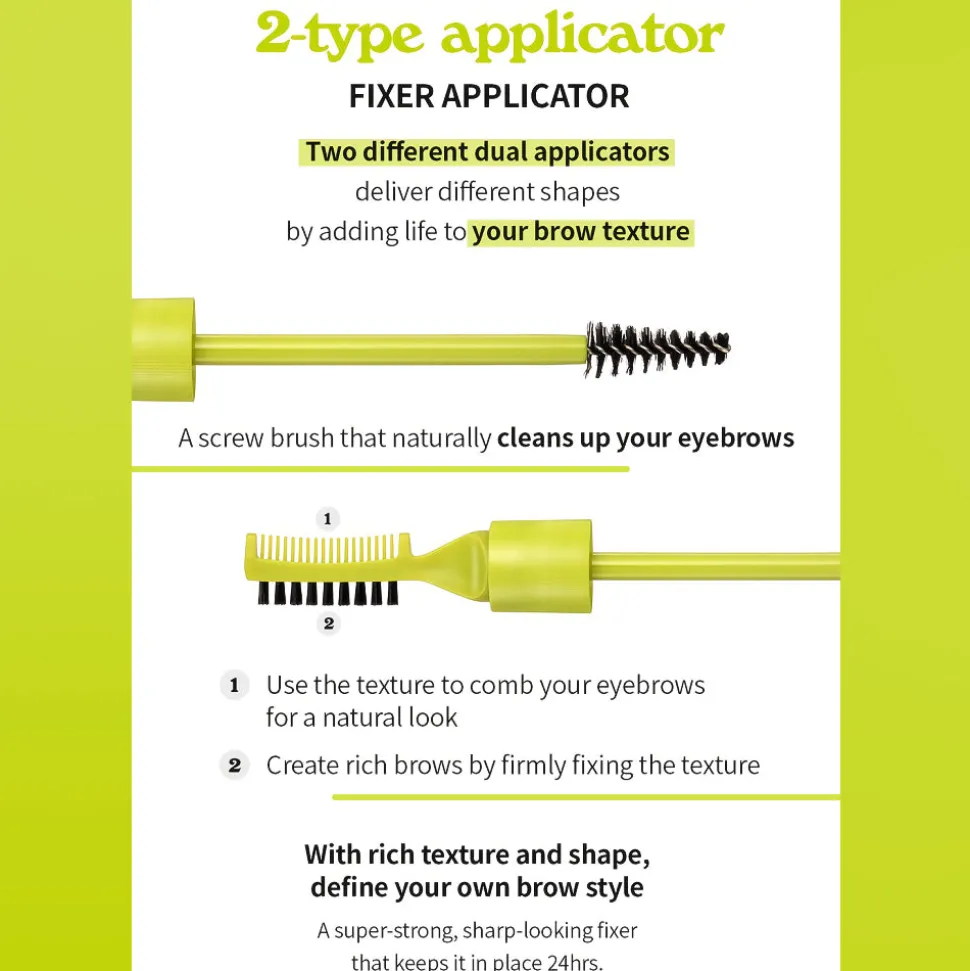 2-type applicator

FIXER APPLICATOR

Two different dual applicators deliver different shapes by adding life to your brow texture

A screw brush that naturally cleans up your eyebrows

1

2

1 Use the texture to comb your eyebrows for a natural look

2 Create rich brows by firmly fixing the texture

With rich texture and shape, define your own brow style

A super-strong, sharp-looking fixer that keeps it in place 24hrs.